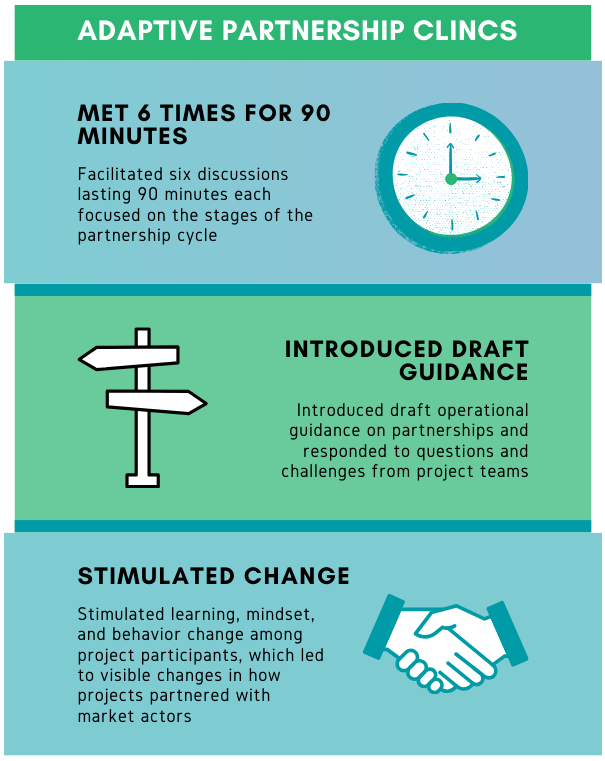 ADAPTIVE PARTNERSHIP CLINCS

MET 6 TIMES FOR 90 MINUTES

Facilitated six discussions lasting 90 minutes each focused on the stages of the partnership cycle

INTRODUCED DRAFT GUIDANCE

Introduced draft operational guidance on partnerships and responded to questions and challenges from project teams

STIMULATED CHANGE

Stimulated learning, mindset, and behavior change among project participants, which led to visible changes in how projects partnered with market actors